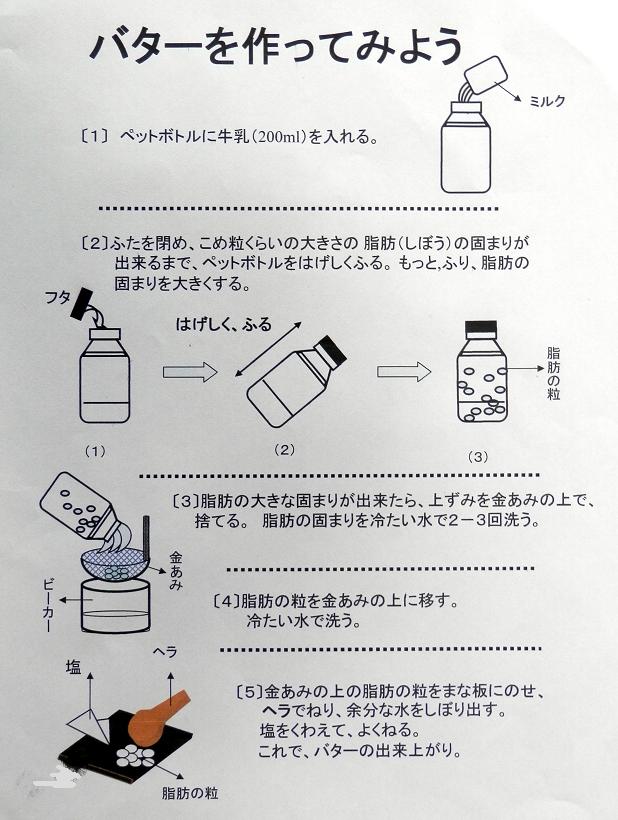 バターを作ってみよう

ミルク

〔1〕 ペットボトルに牛乳(200ml)を入れる。

〔2〕ふたを閉め、こめ粒くらいの大きさの 脂肪(しぼう)の固まりが出来るまで、ペットボトルをはげしくふる。もっと,ふり、脂肪の固まりを大きくする。

フタ

はげしく、ふる

脂肪の粒

(1)

(2)

(3)

〔3〕脂肪の大きな固まりが出来たら、上ずみを金あみの上で、捨てる。 脂肪の固まりを冷たい水で2－3回洗う。

金あみ

ビーカー

〔4〕脂肪の粒を金あみの上に移す。冷たい水で洗う。

塩

ヘラ

〔5〕金あみの上の脂肪の粒をまな板にのせ、ヘラでねり、余分な水をしぼり出す。塩をくわえて、よくねる。これで、バターの出来上がり。

脂肪の粒